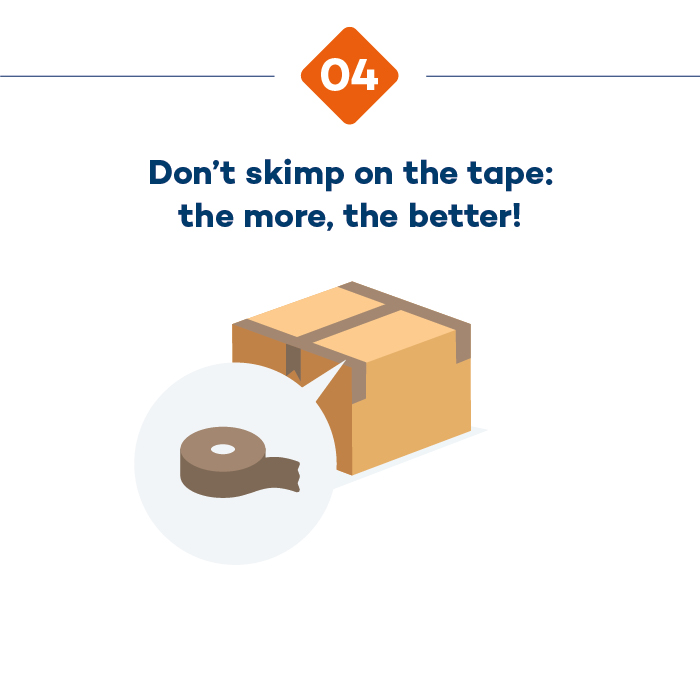 04

Don’t skimp on the tape: the more, the better!