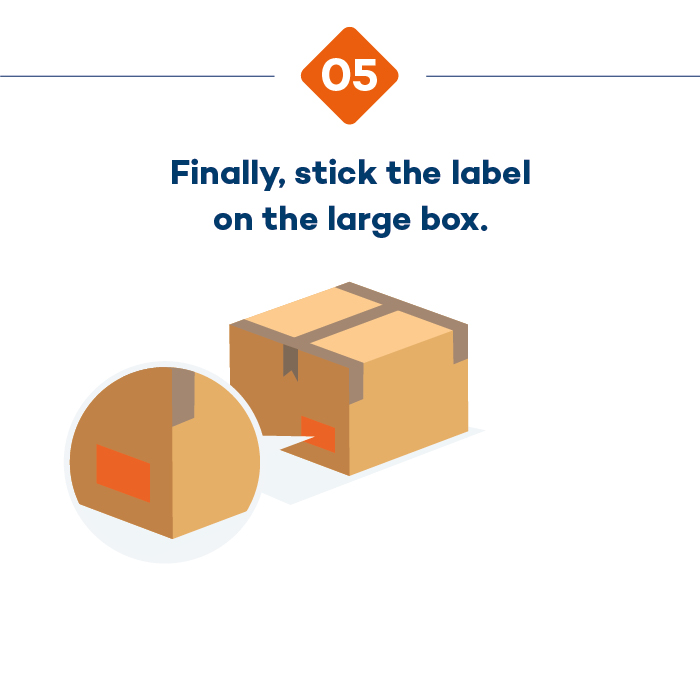 05

Finally, stick the label on the large box.